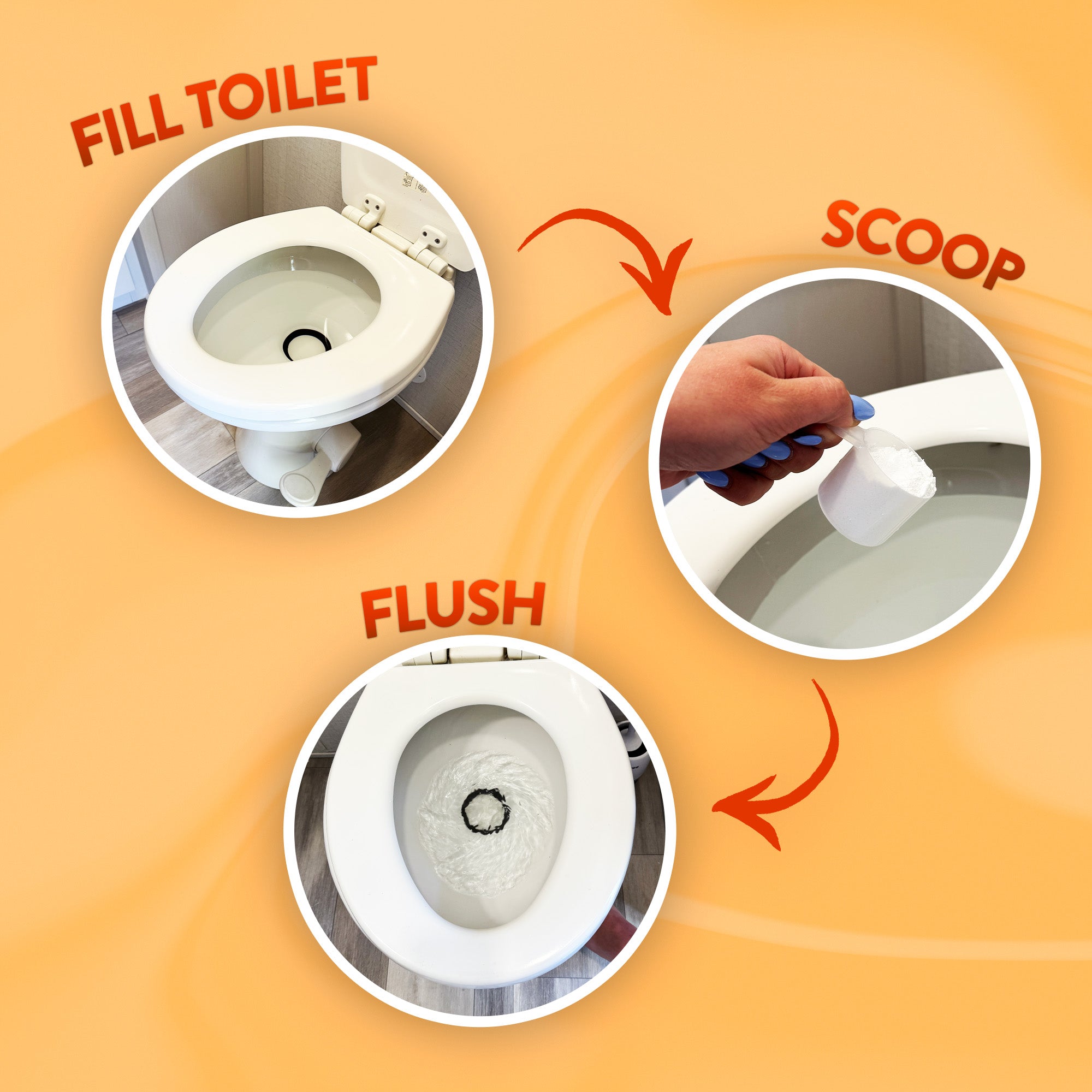 FILL TOILET

SCOOP

FLUSH